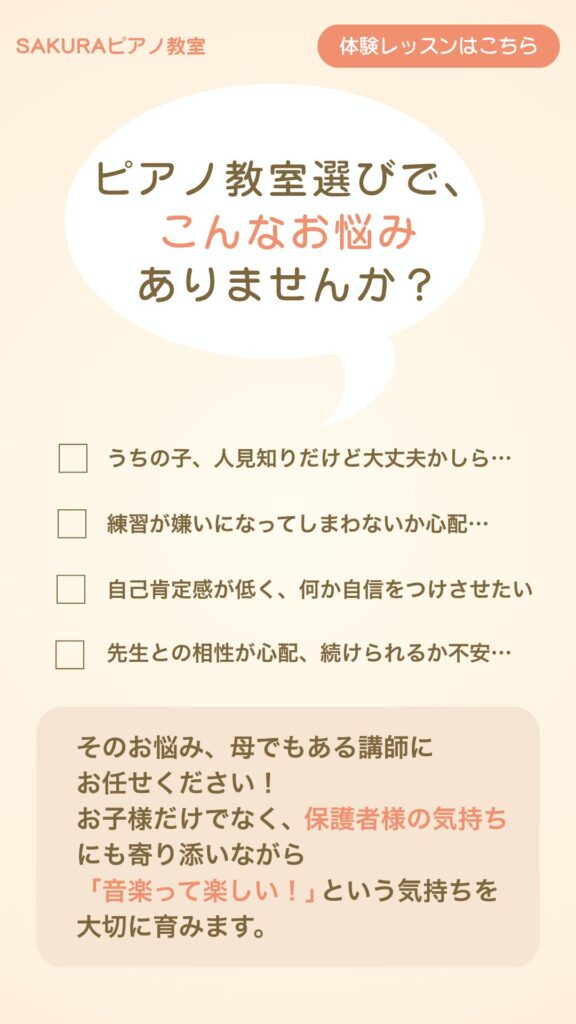 SAKURAピアノ教室

体験レッスンはこちら

ピアノ教室選びで、
こんなお悩み
ありませんか？

☐ うちの子、人見知りだけど大丈夫かしら…

☐ 練習が嫌いになってしまわないか心配…

☐ 自己肯定感が低く、何か自信をつけさせたい

☐ 先生との相性が心配、続けられるか不安…

そのお悩み、母でもある講師に
お任せください！
お子様だけでなく、保護者様の気持ち
にも寄り添いながら
「音楽って楽しい！」という気持ちを
大切に育みます。